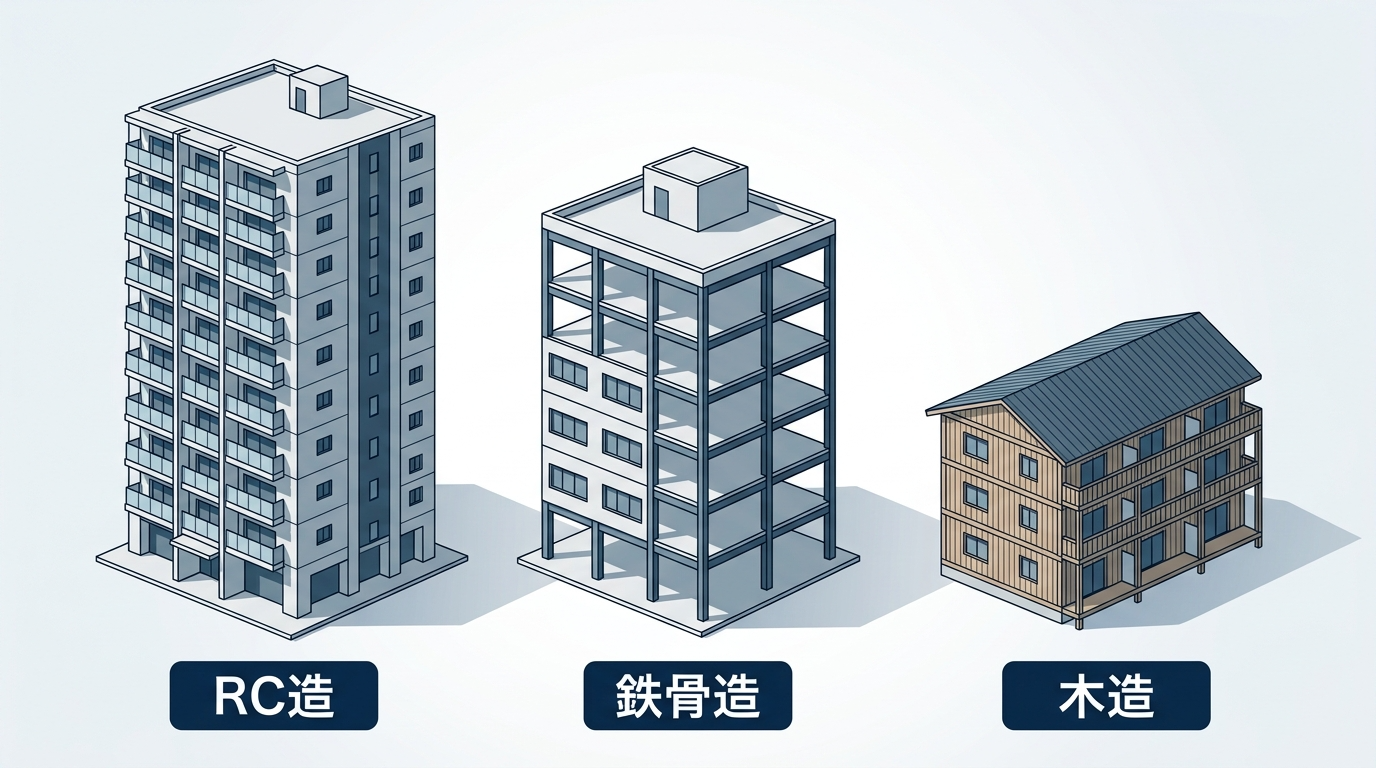 RC造

鉄骨造

木造